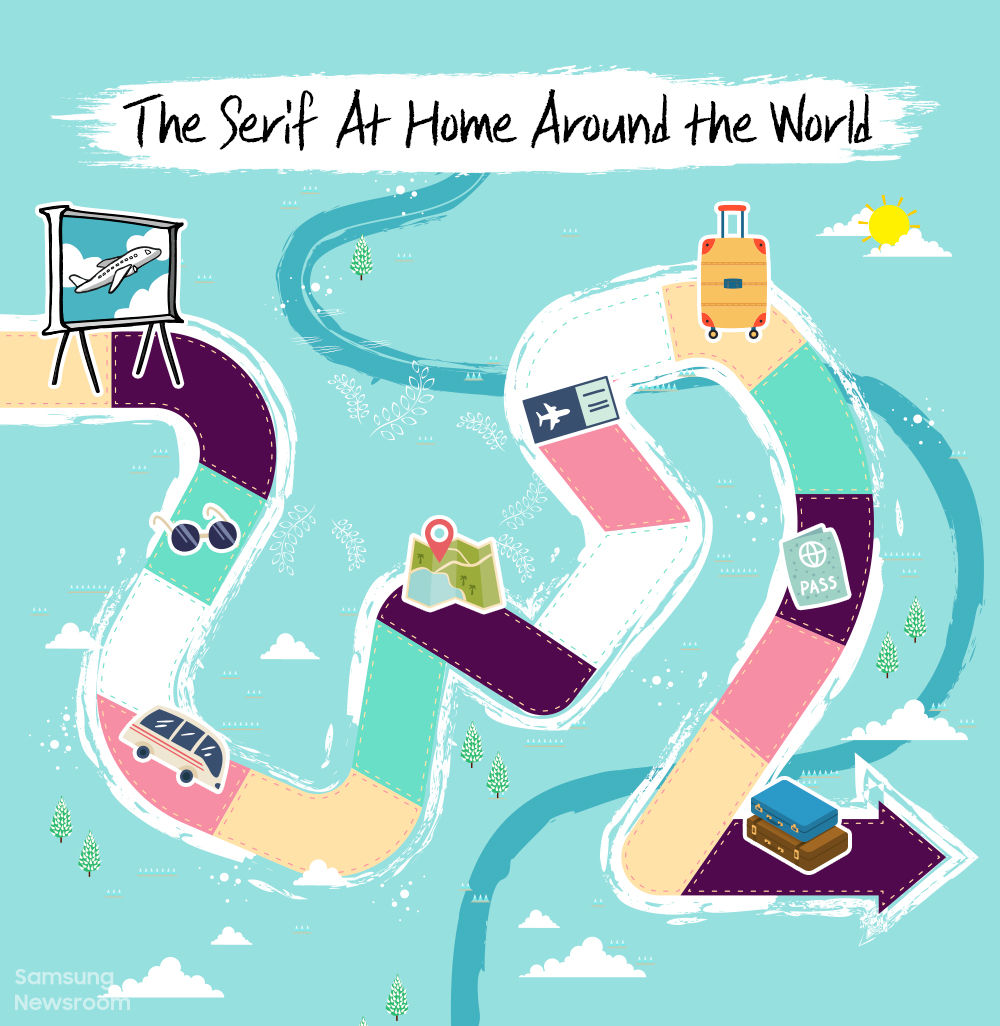 The Serif At Home Around the World

PASS

Samsung Newsroom